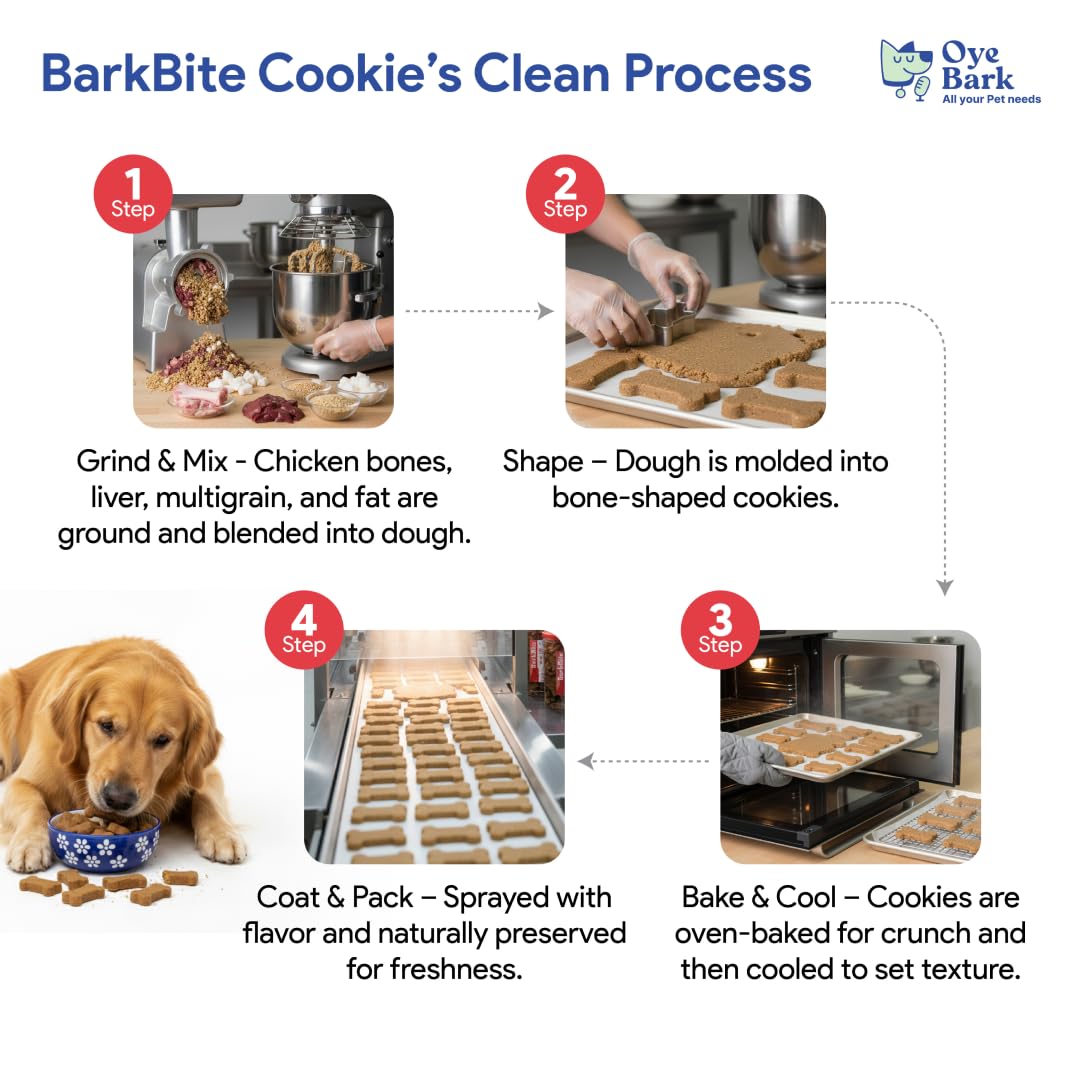 BarkBite Cookie's Clean Process

Oye Bark
All your Pet needs

1
Step

Grind & Mix - Chicken bones, liver, multigrain, and fat are ground and blended into dough.

2
Step

Shape – Dough is molded into bone-shaped cookies.

3
Step

Bake & Cool – Cookies are oven-baked for crunch and then cooled to set texture.

4
Step

Coat & Pack – Sprayed with flavor and naturally preserved for freshness.