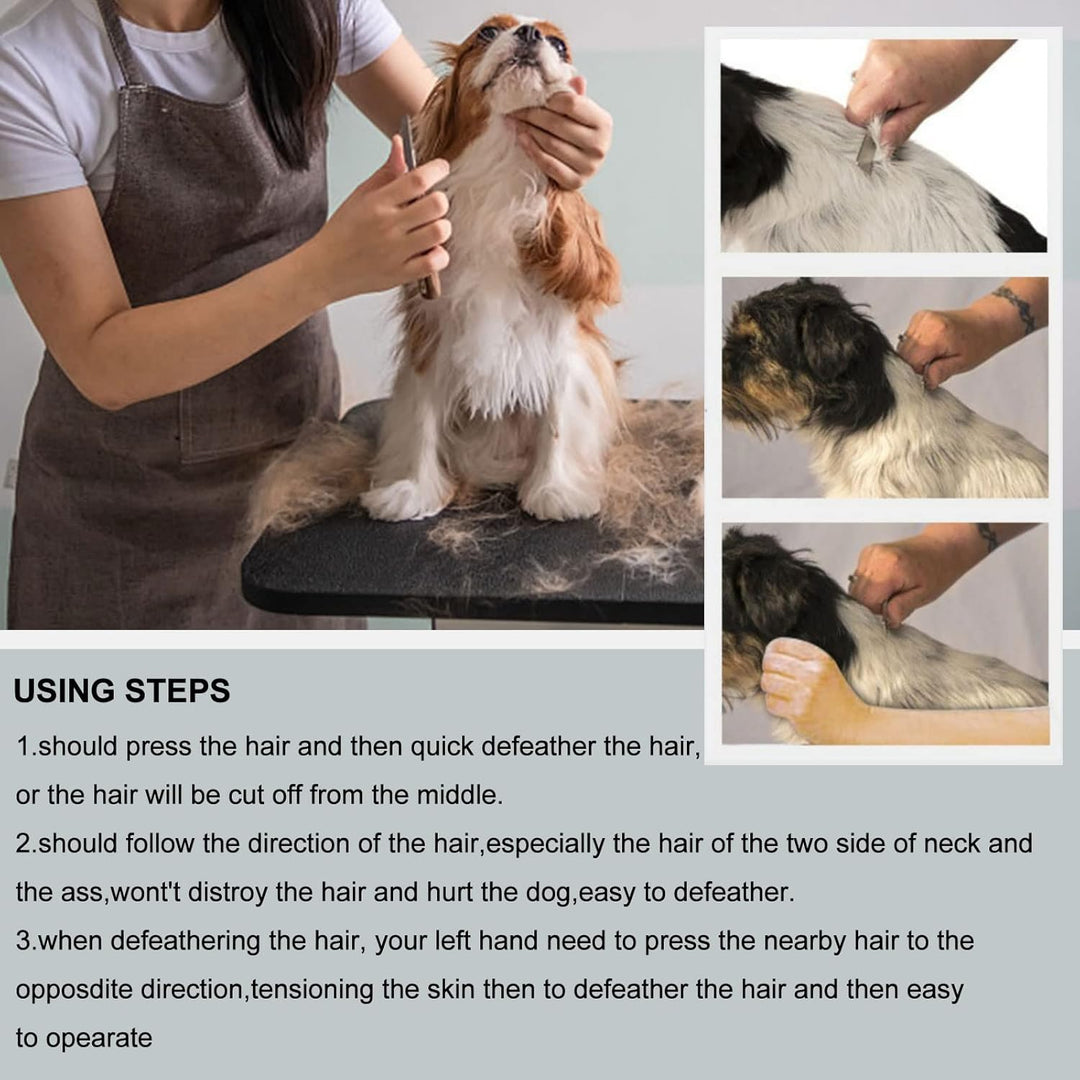 USING STEPS

1.should press the hair and then quick defeather the hair, or the hair will be cut off from the middle.

2.should follow the direction of the hair,especially the hair of the two side of neck and the ass,wont't distroy the hair and hurt the dog,easy to defeather.

3.when defeathering the hair, your left hand need to press the nearby hair to the opposdite direction,tensioning the skin then to defeather the hair and then easy to opearate