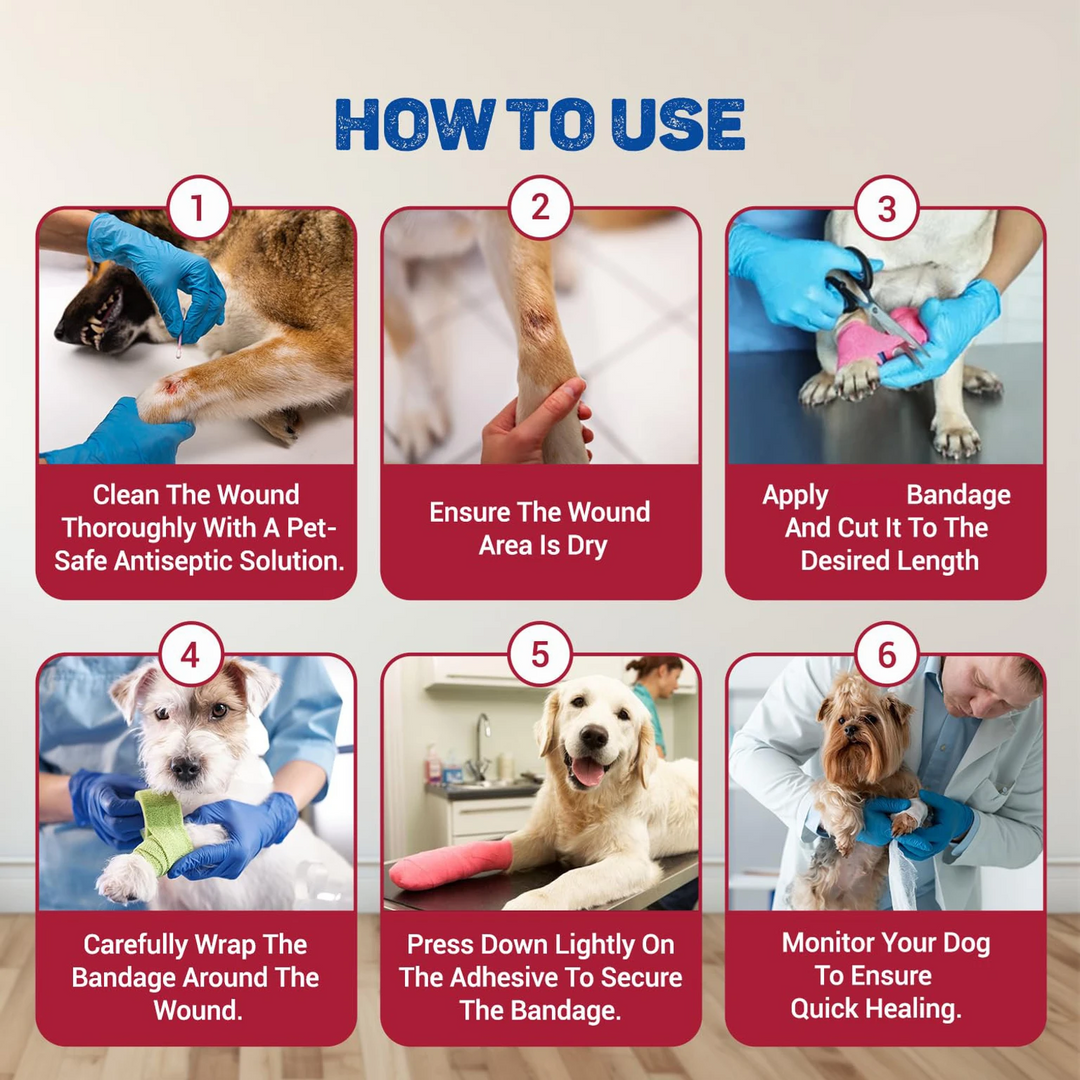 HOW TO USE

1

Clean The Wound Thoroughly With A Pet-Safe Antiseptic Solution.

2

Ensure The Wound Area Is Dry

3

Apply Bandage And Cut It To The Desired Length

4

Carefully Wrap The Bandage Around The Wound.

5

Press Down Lightly On The Adhesive To Secure The Bandage.

6

Monitor Your Dog To Ensure Quick Healing.